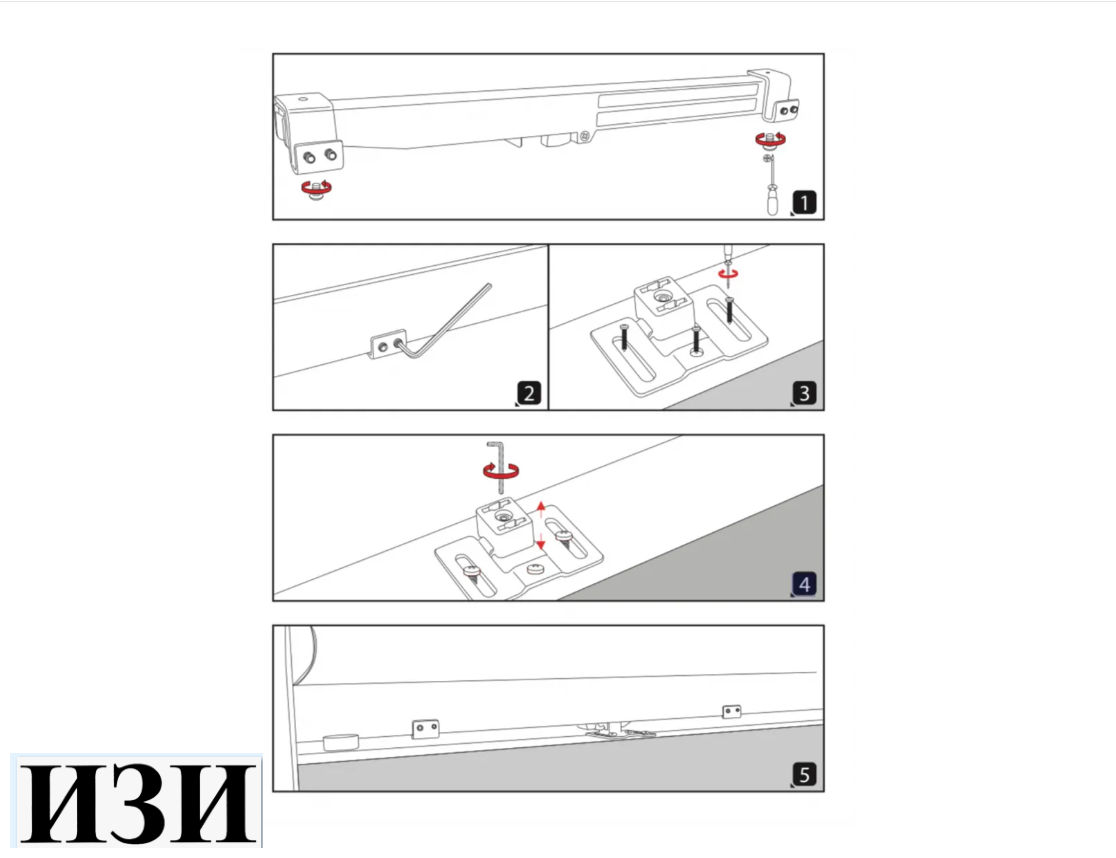 1

2

3

4

5

ИЗИ