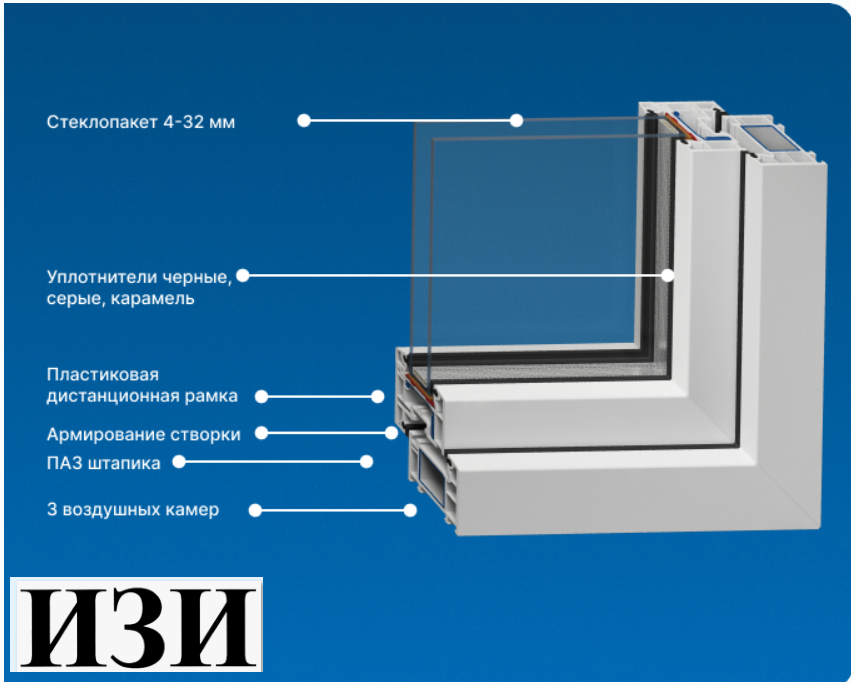 Стеклопакет 4-32 мм

Уплотнители черные, серые, карамель

Пластиковая дистанционная рамка

Армирование створки

ПАЗ штапика

3 воздушных камер

ИЗИ